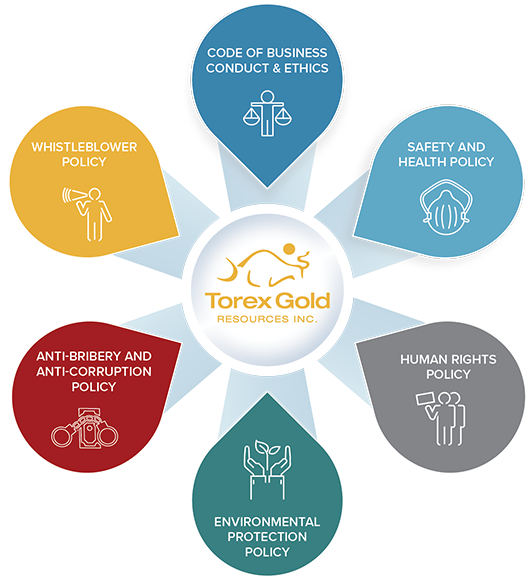 CODE OF BUSINESS CONDUCT & ETHICS

SAFETY AND HEALTH POLICY

HUMAN RIGHTS POLICY

ENVIRONMENTAL PROTECTION POLICY

ANTI-BRIBERY AND ANTI-CORRUPTION POLICY

WHISTLEBLOWER POLICY

Torex Gold
RESOURCES INC.